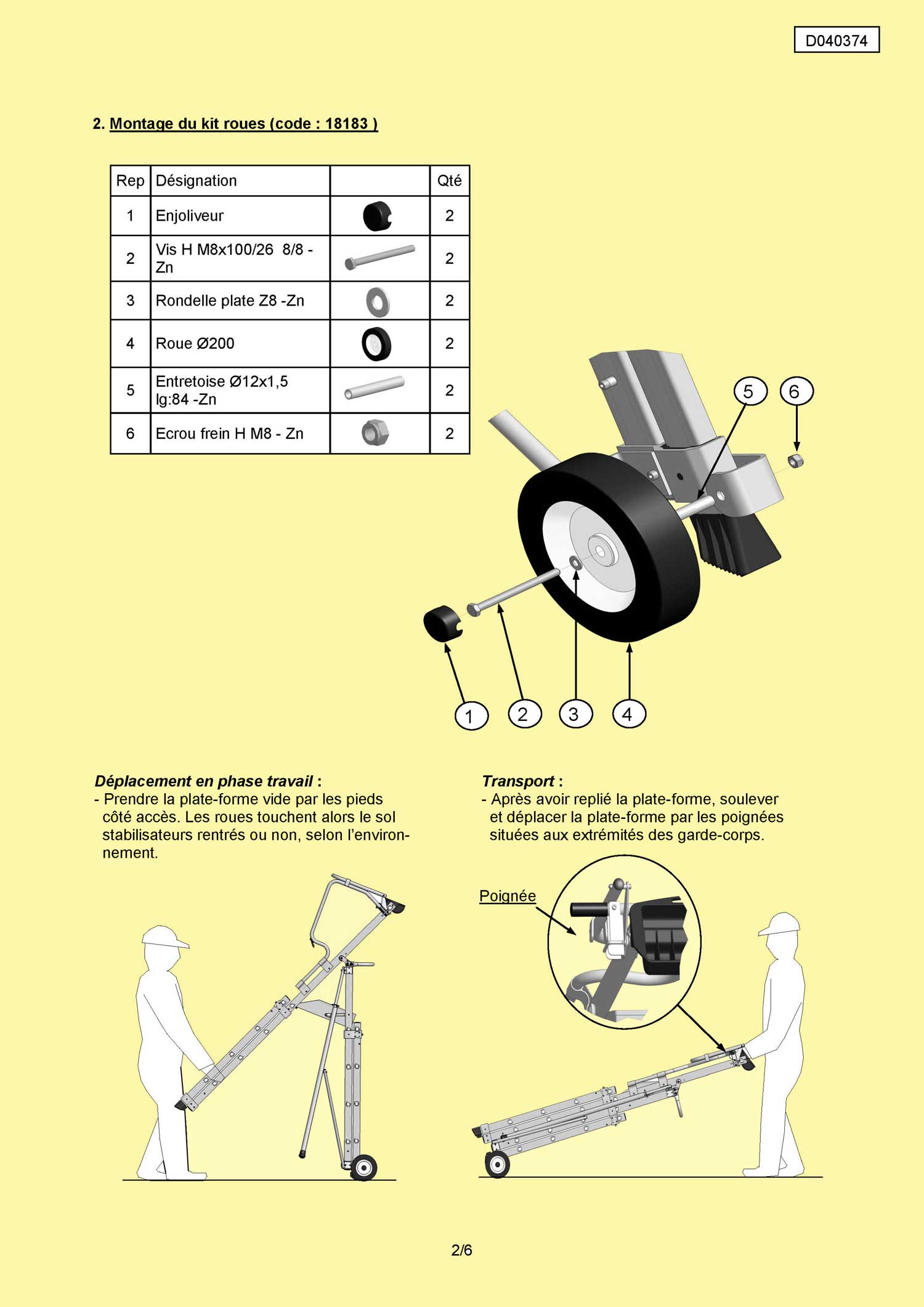 D040374

2. Montage du kit roues (code : 18183 )

| Rep | Désignation | | Qté |
|---|---|---|---|
| 1 | Enjoliveur | | 2 |
| 2 | Vis H M8x100/26 8/8 - Zn | | 2 |
| 3 | Rondelle plate Z8 -Zn | | 2 |
| 4 | Roue Ø200 | | 2 |
| 5 | Entretoise Ø12x1,5 lg:84 -Zn | | 2 |
| 6 | Ecrou frein H M8 - Zn | | 2 |

5 6

1 2 3 4

Déplacement en phase travail :
- Prendre la plate-forme vide par les pieds côté accès. Les roues touchent alors le sol stabilisateurs rentrés ou non, selon l'environnement.

Transport :
- Après avoir replié la plate-forme, soulever et déplacer la plate-forme par les poignées situées aux extrémités des garde-corps.

Poignée

2/6