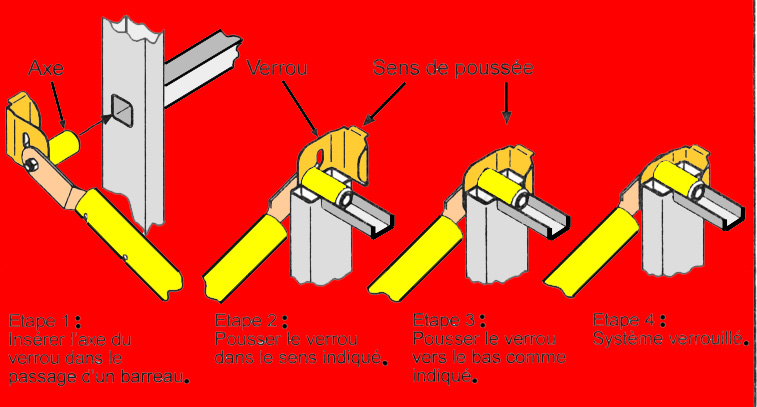 Axe

Verrou

Sens de poussée

Etape 1 :
Insérer l'axe du verrou dans le passage d'un barreau.

Etape 2 :
Pousser le verrou dans le sens indiqué.

Etape 3 :
Pousser le verrou vers le bas comme indiqué.

Etape 4 :
Système verrouillé.