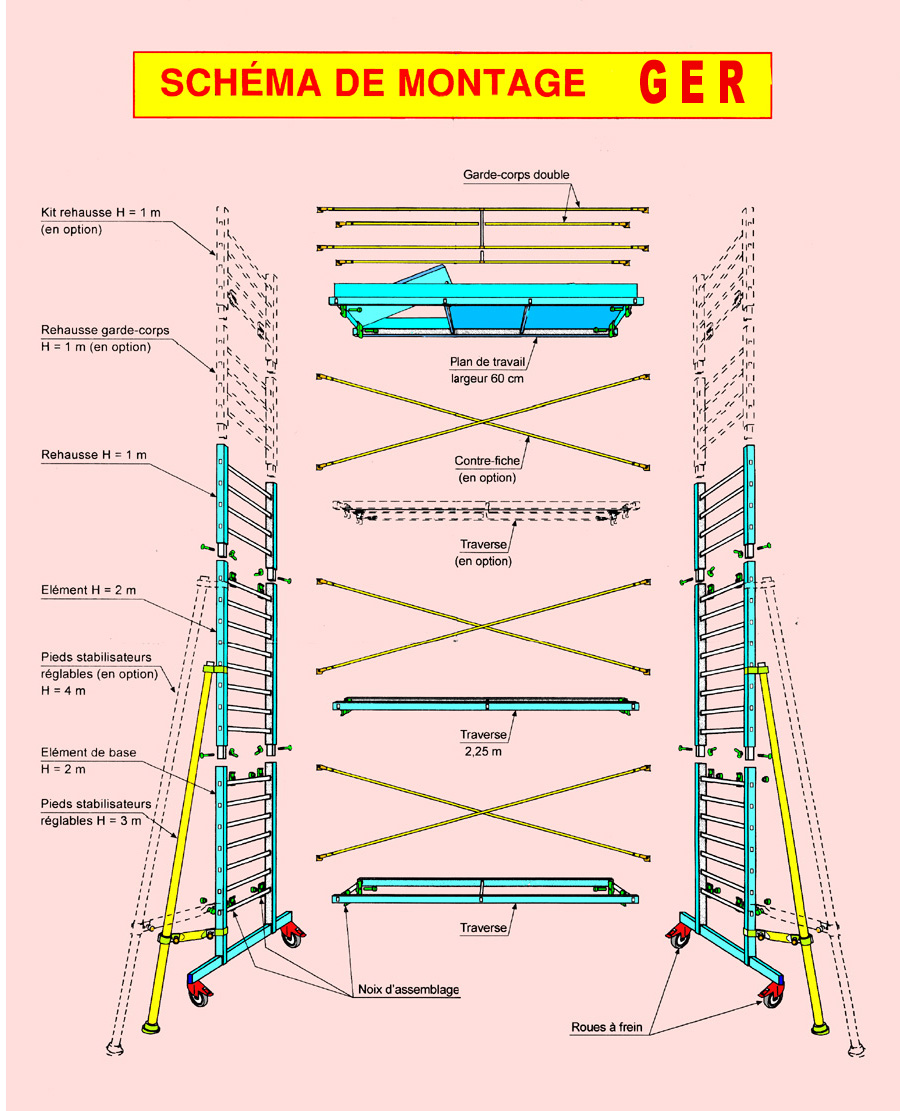 SCHÉMA DE MONTAGE GER

Kit rehausse H = 1 m (en option)

Rehausse garde-corps H = 1 m (en option)

Rehausse H = 1 m

Elément H = 2 m

Pieds stabilisateurs réglables (en option) H = 4 m

Elément de base H = 2 m

Pieds stabilisateurs réglables H = 3 m

Garde-corps double

Plan de travail largeur 60 cm

Contre-fiche (en option)

Traverse (en option)

Traverse 2,25 m

Traverse

Noix d'assemblage

Roues à frein